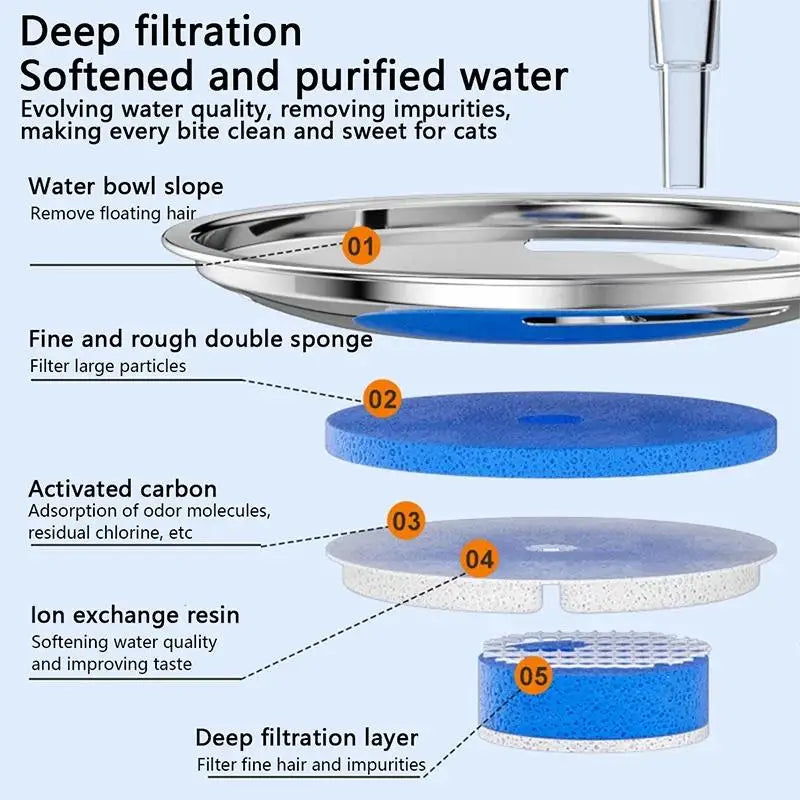 Deep filtration
Softened and purified water
Evolving water quality, removing impurities, making every bite clean and sweet for cats

Water bowl slope
Remove floating hair

01

Fine and rough double sponge
Filter large particles

02

Activated carbon
Adsorption of odor molecules, residual chlorine, etc

03

04

Ion exchange resin
Softening water quality and improving taste

05

Deep filtration layer
Filter fine hair and impurities